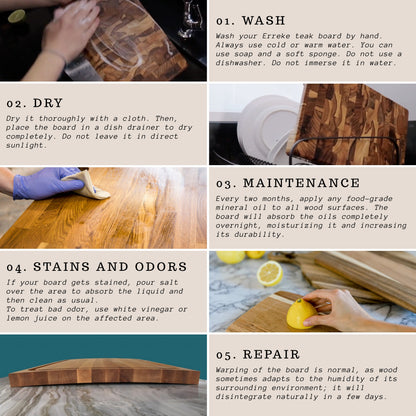 01. WASH

Wash your Erreke teak board by hand. Always use cold or warm water. You can use soap and a soft sponge. Do not use a dishwasher. Do not immerse it in water.

02. DRY

Dry it thoroughly with a cloth. Then, place the board in a dish drainer to dry completely. Do not leave it in direct sunlight.

03. MAINTENANCE

Every two months, apply any food-grade mineral oil to all wood surfaces. The board will absorb the oils completely overnight, moisturizing it and increasing its durability.

04. STAINS AND ODORS

If your board gets stained, pour salt over the area to absorb the liquid and then clean as usual.
To treat bad odor, use white vinegar or lemon juice on the affected area.

05. REPAIR

Warping of the board is normal, as wood sometimes adapts to the humidity of its surrounding environment; it will disintegrate naturally in a few days.