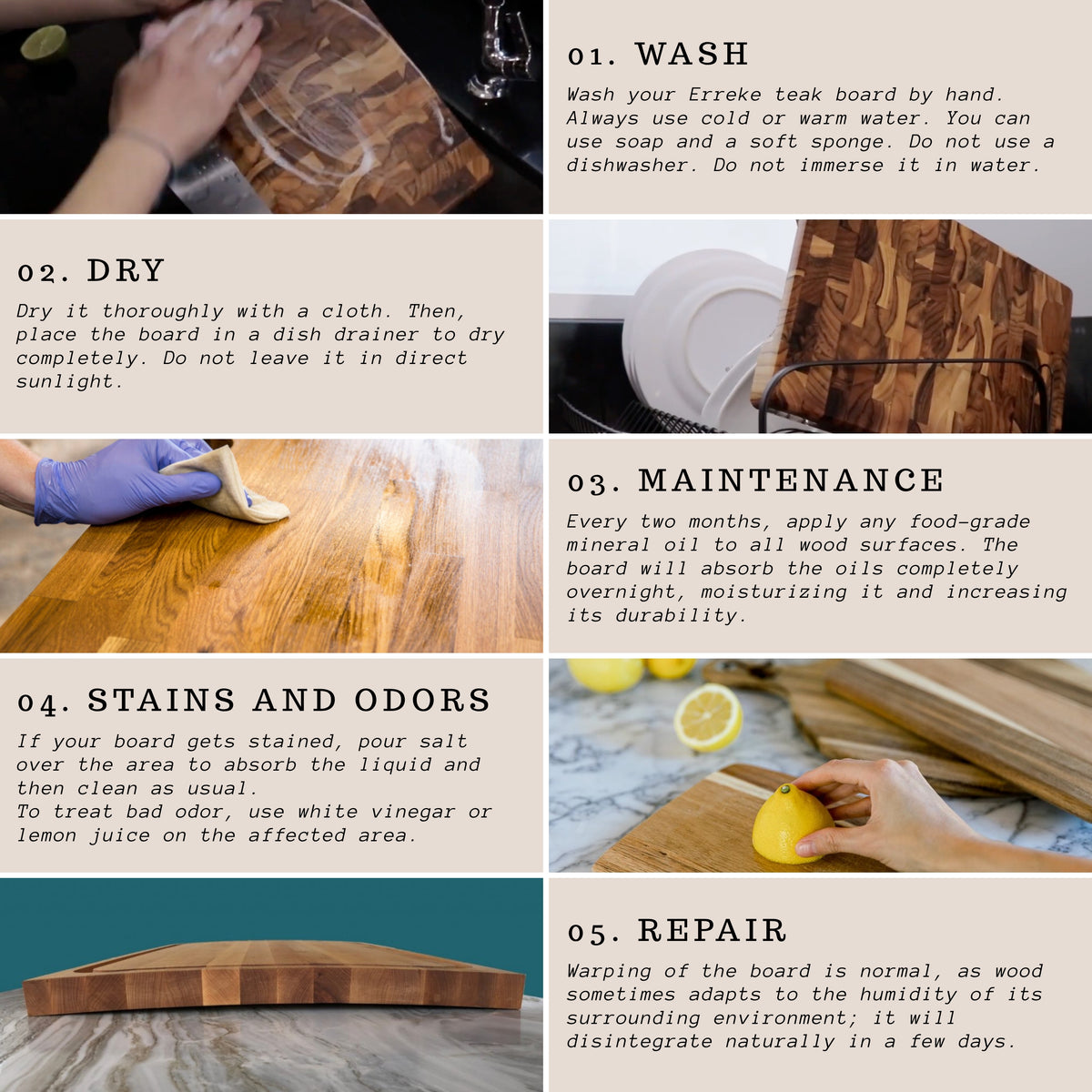 01. WASH

Wash your Erreke teak board by hand. Always use cold or warm water. You can use soap and a soft sponge. Do not use a dishwasher. Do not immerse it in water.

02. DRY

Dry it thoroughly with a cloth. Then, place the board in a dish drainer to dry completely. Do not leave it in direct sunlight.

03. MAINTENANCE

Every two months, apply any food-grade mineral oil to all wood surfaces. The board will absorb the oils completely overnight, moisturizing it and increasing its durability.

04. STAINS AND ODORS

If your board gets stained, pour salt over the area to absorb the liquid and then clean as usual.
To treat bad odor, use white vinegar or lemon juice on the affected area.

05. REPAIR

Warping of the board is normal, as wood sometimes adapts to the humidity of its surrounding environment; it will disintegrate naturally in a few days.