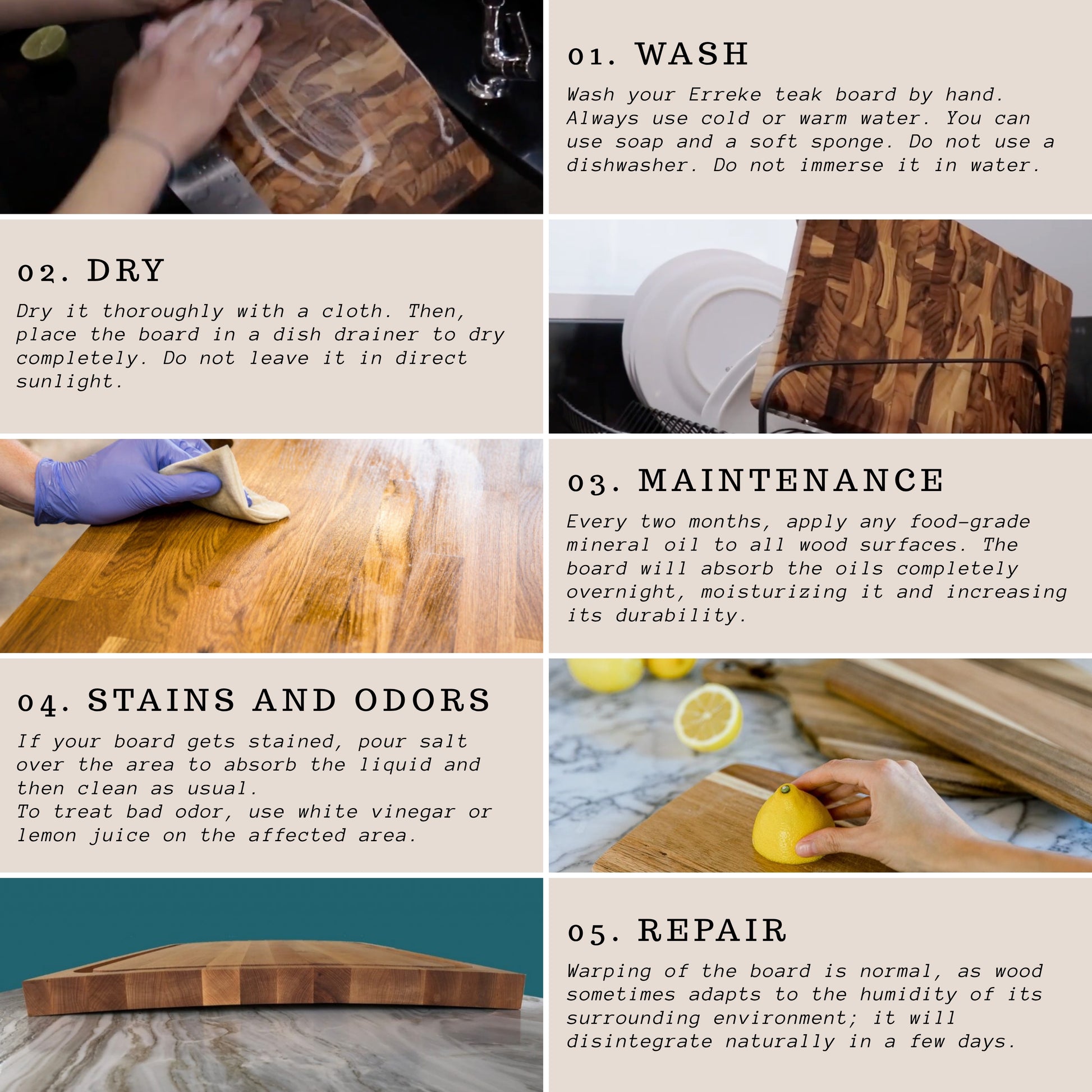 01. WASH

Wash your Erreke teak board by hand. Always use cold or warm water. You can use soap and a soft sponge. Do not use a dishwasher. Do not immerse it in water.

02. DRY

Dry it thoroughly with a cloth. Then, place the board in a dish drainer to dry completely. Do not leave it in direct sunlight.

03. MAINTENANCE

Every two months, apply any food-grade mineral oil to all wood surfaces. The board will absorb the oils completely overnight, moisturizing it and increasing its durability.

04. STAINS AND ODORS

If your board gets stained, pour salt over the area to absorb the liquid and then clean as usual.
To treat bad odor, use white vinegar or lemon juice on the affected area.

05. REPAIR

Warping of the board is normal, as wood sometimes adapts to the humidity of its surrounding environment; it will disintegrate naturally in a few days.